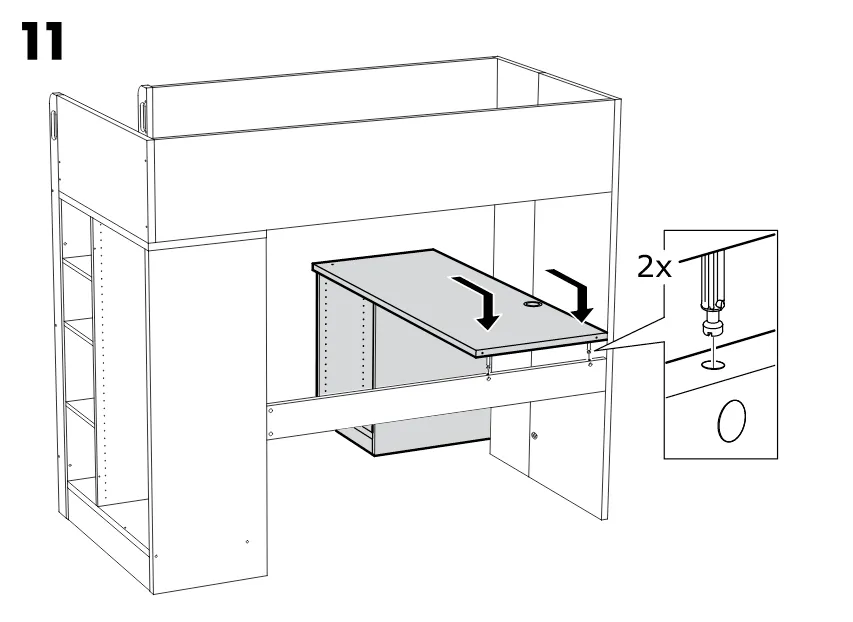 11

2x