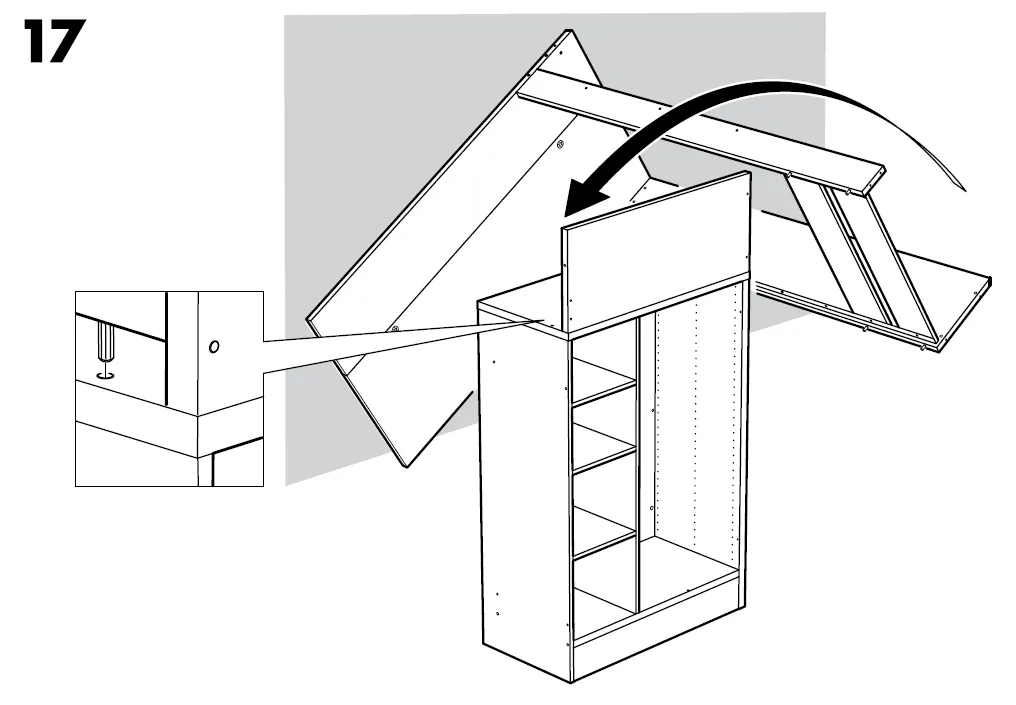 17